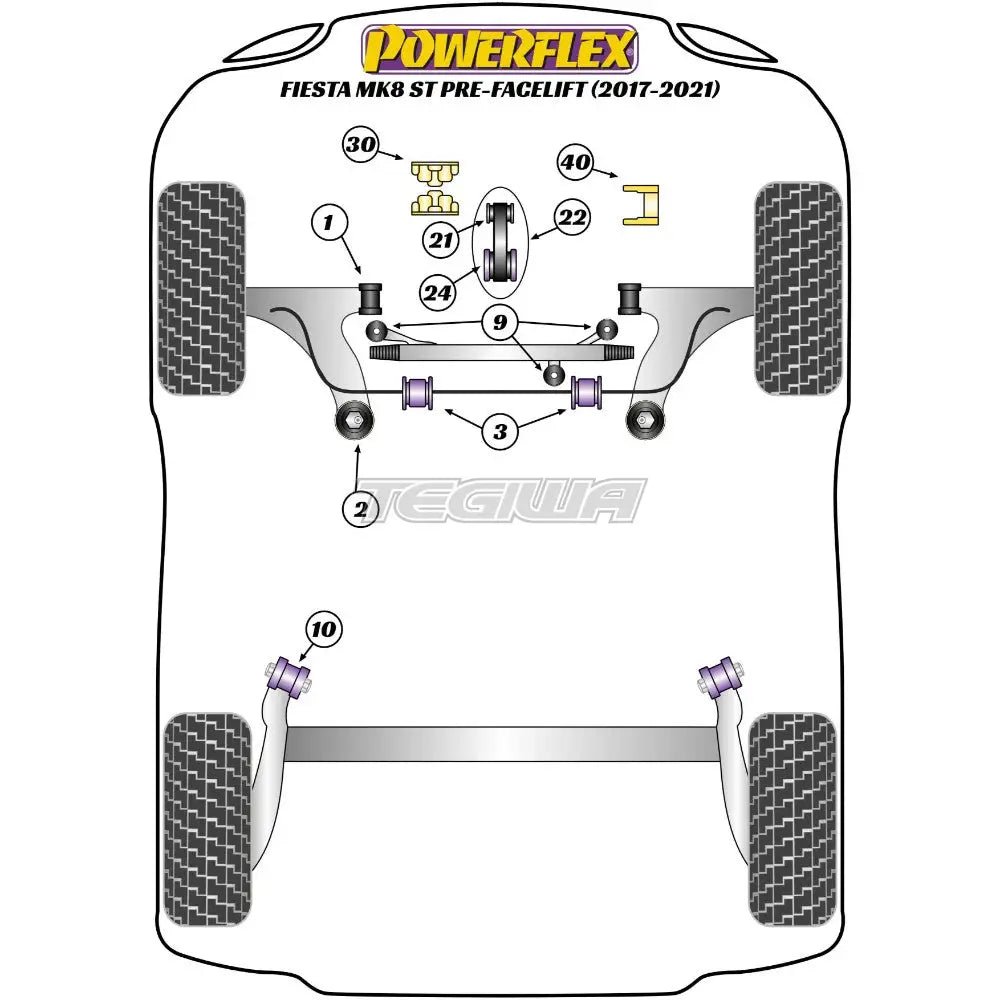 POWERFLEX
FIESTA MK8 ST PRE-FACELIFT (2017-2021)

30
40
1
21
22
24
9
3
2
TEGIWA
10