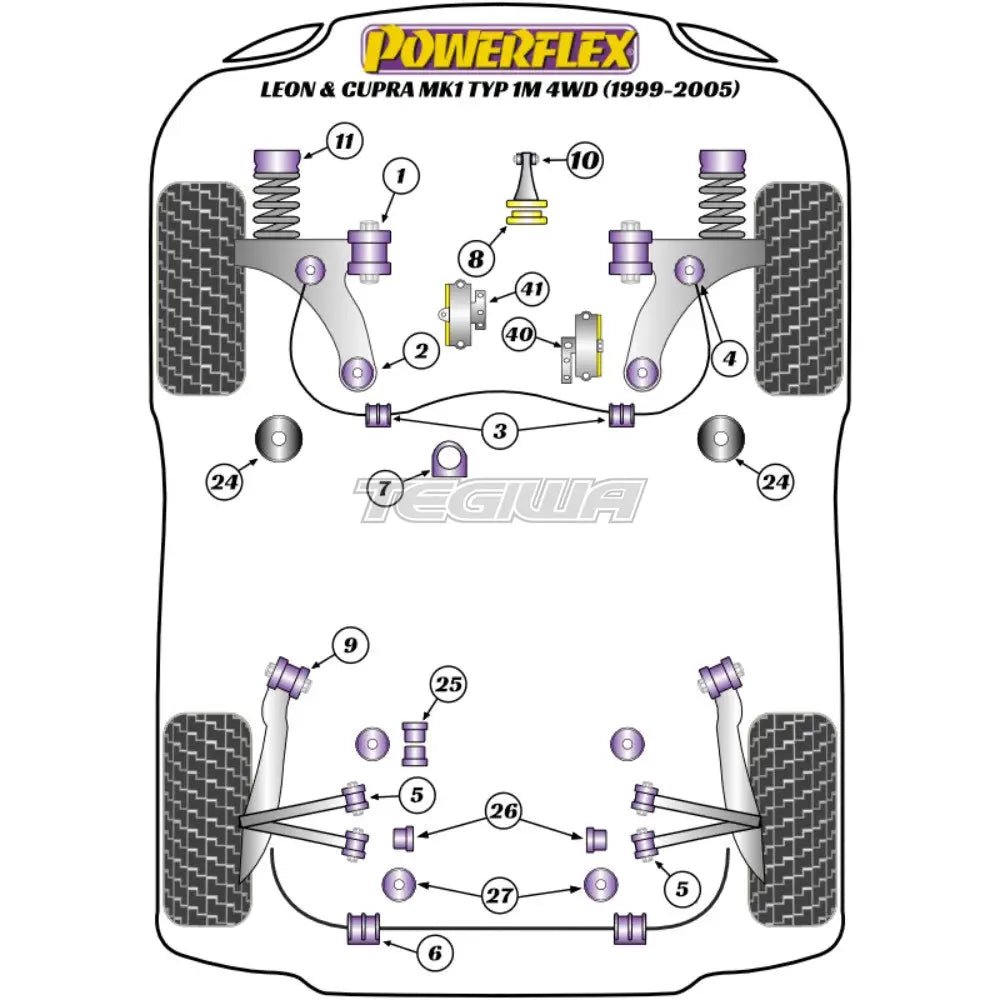 POWERFLEX
LEON & CUPRA MK1 TYP 1M 4WD (1999-2005)

11
1
10
8
41
40
2
4
3
24
7
24
TEGIWA
9
25
5
26
5
27
6