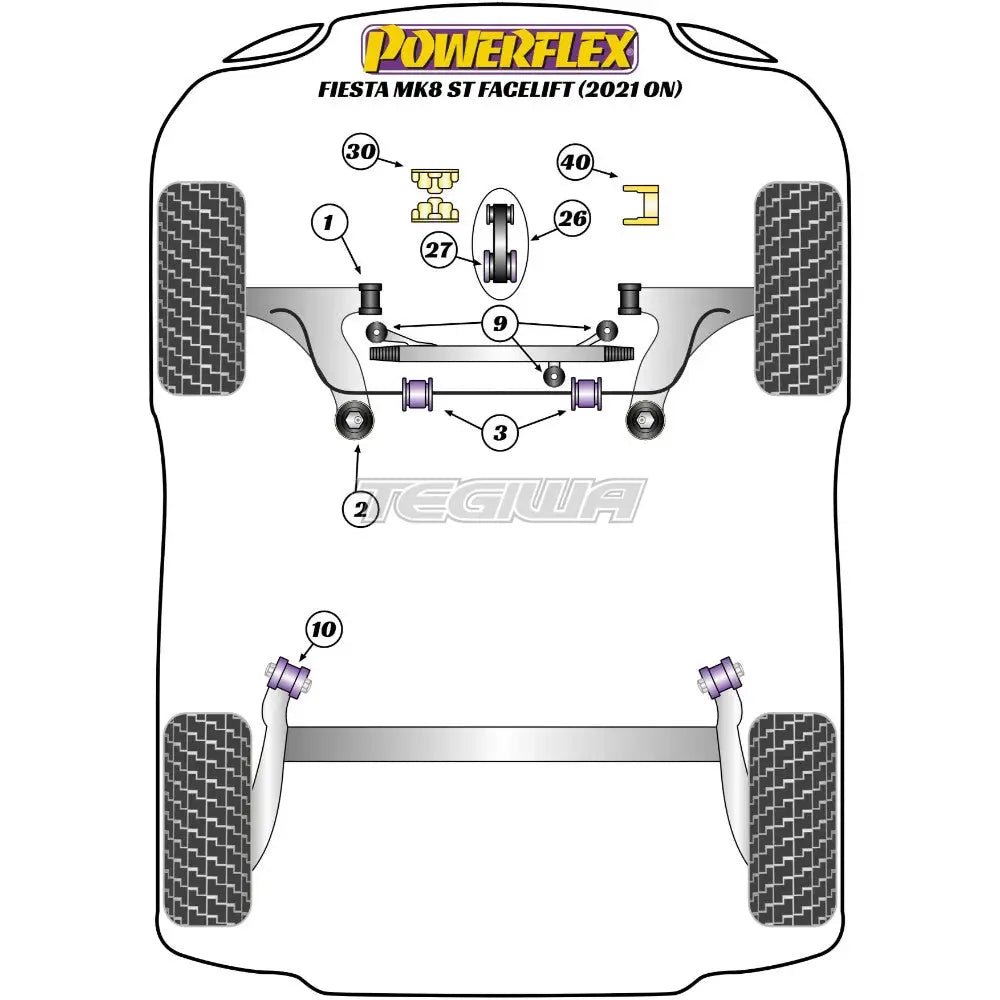 POWERFLEX
FIESTA MK8 ST FACELIFT (2021 ON)

30
40
1
26
27
9
3
2
TEGIWA
10