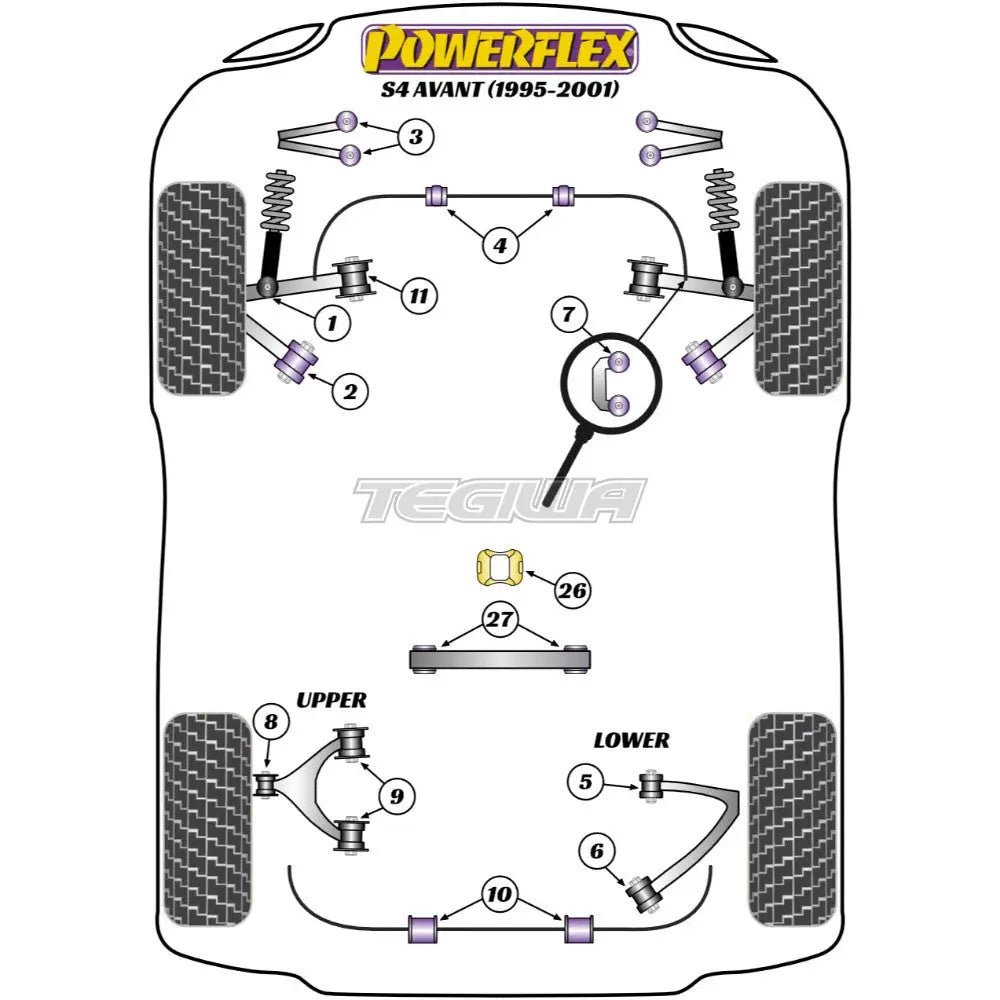 POWERFLEX
S4 AVANT (1995-2001)

3
4
11
1
2
7
TEGIWA
26
27
UPPER
8
9
LOWER
5
6
10