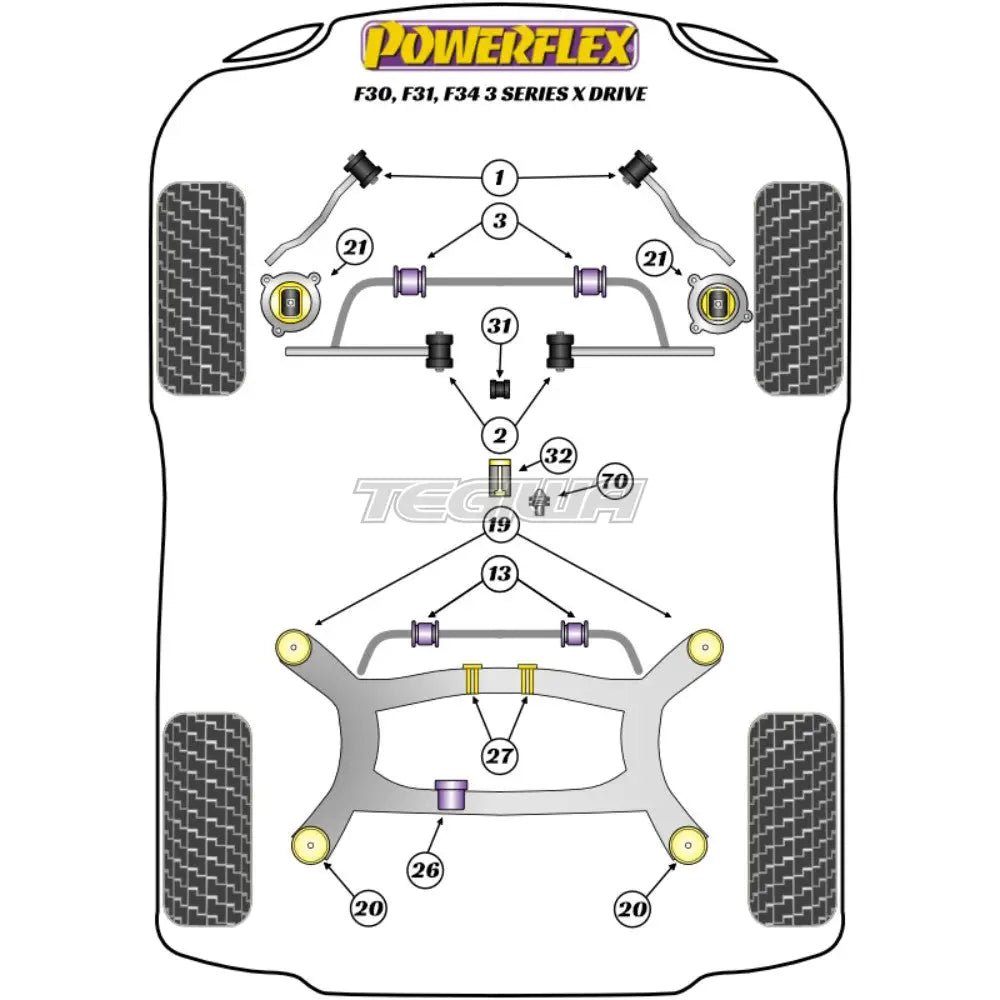 POWERFLEX
F30, F31, F34 3 SERIES X DRIVE

1
3
21
21
31
2
32
70
TEGIWA
19
13
27
26
20
20