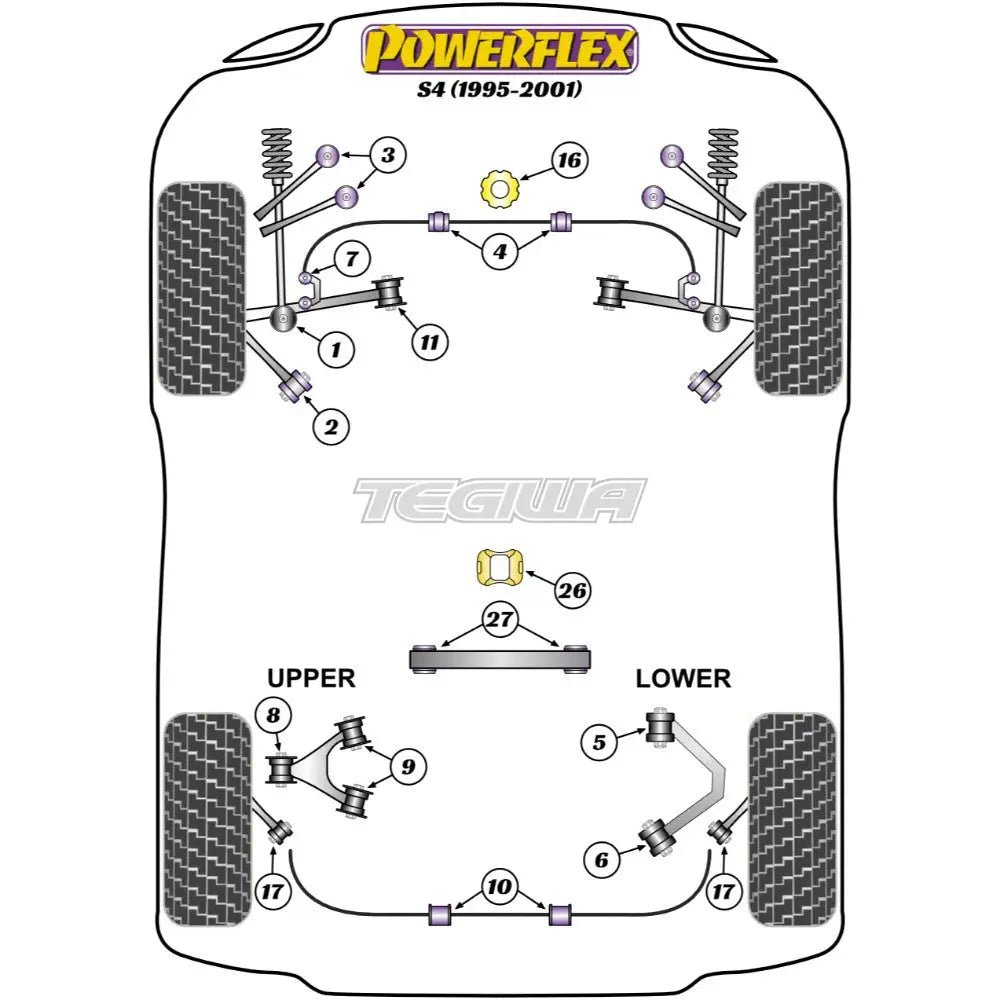 POWERFLEX
S4 (1995-2001)

3
16
4
7
11
1
2

TEGIWA

26
27

UPPER
LOWER
8
9
5
6
17
10
17