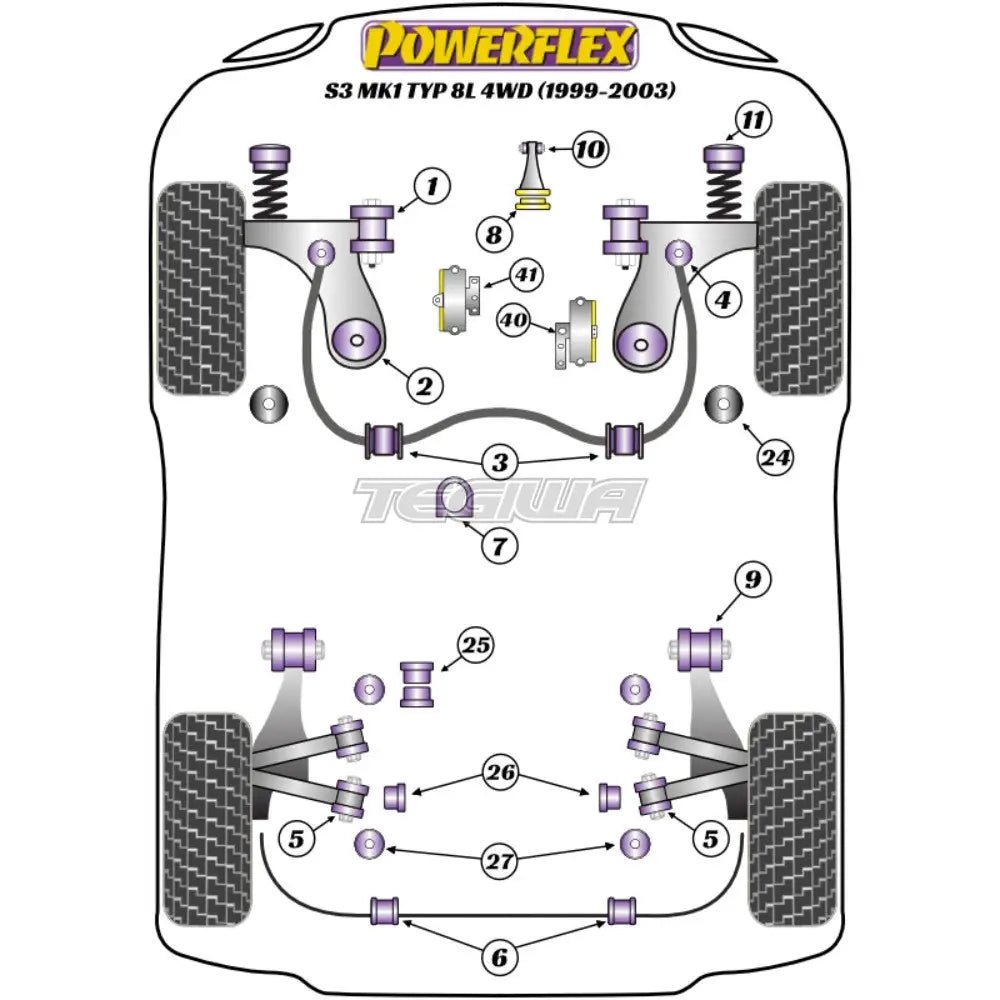 POWERFLEX
S3 MK1 TYP 8L 4WD (1999-2003)

11
10
1
8
41
4
40
2
24
3
TEGIWA
7
9
25
26
5
5
27
6