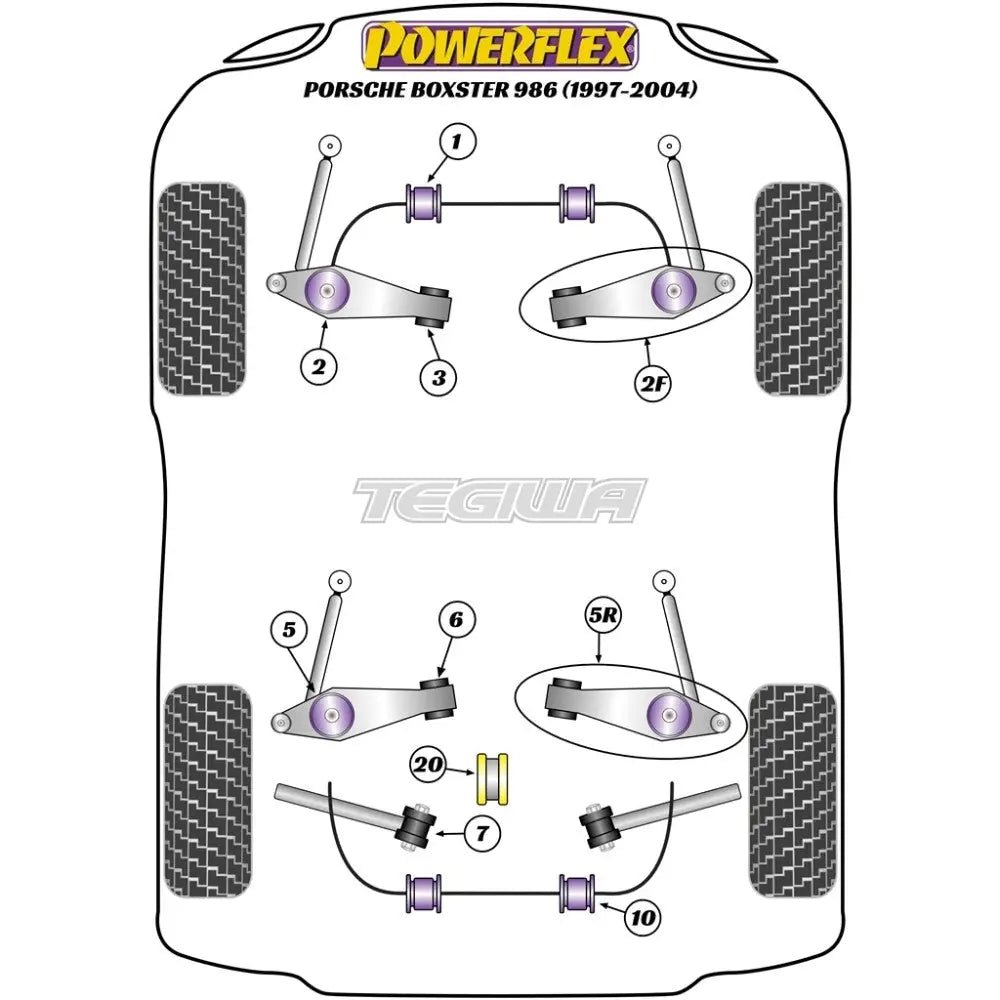 POWERFLEX
PORSCHE BOXSTER 986 (1997-2004)

1

2

3

2F

TEGIWA

5

6

5R

20

7

10