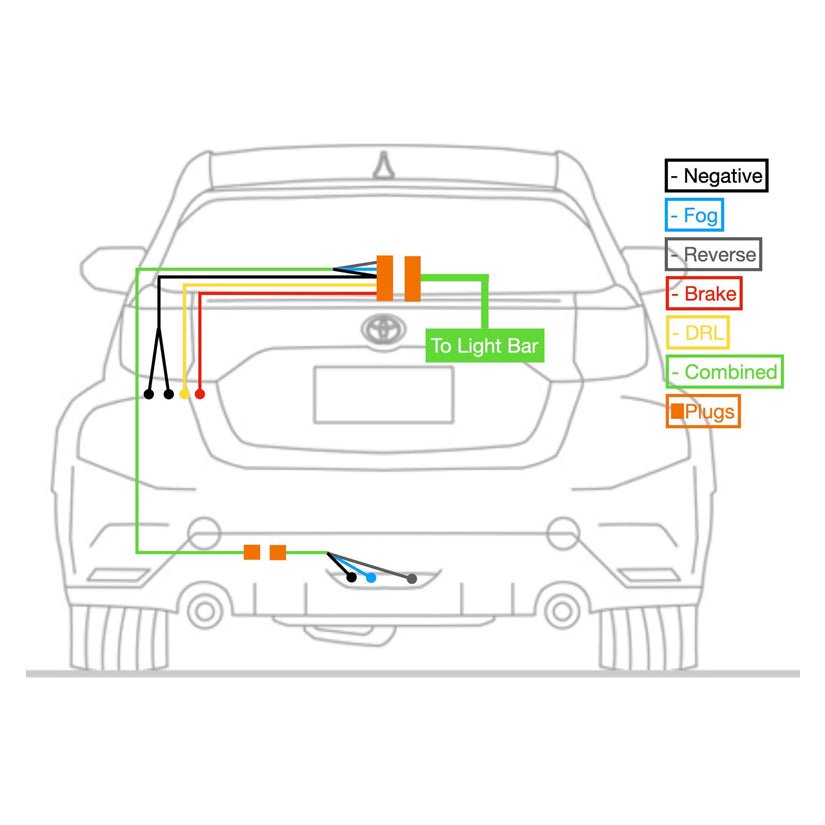 To Light Bar

- Negative
- Fog
- Reverse
- Brake
- DRL
- Combined
Plugs